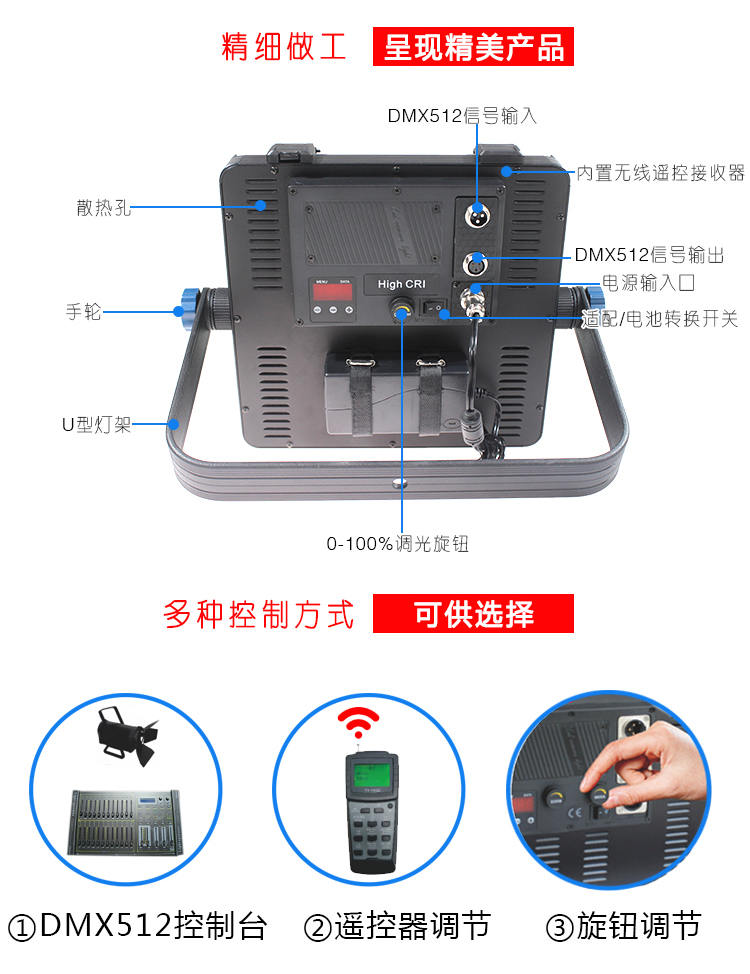 精细做工 呈现精美产品

DMX512信号输入

内置无线遥控接收器

散热孔

DMX512信号输出

电源输入口

手轮

适配/电池转换开关

MENU DATA

High CRI

U型灯架

0-100%调光旋钮

多种控制方式 可供选择

①DMX512控制台 ②遥控器调节 ③旋钮调节