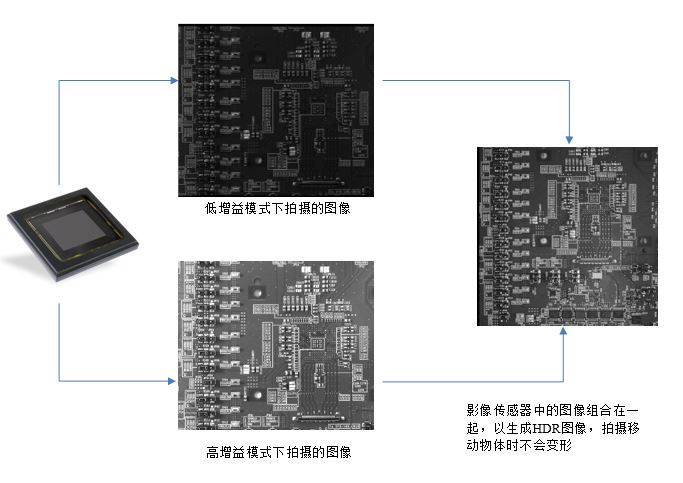 低增益模式下拍摄的图像

高增益模式下拍摄的图像

影像传感器中的图像组合在一起，以生成HDR图像，拍摄移动物体时不会变形